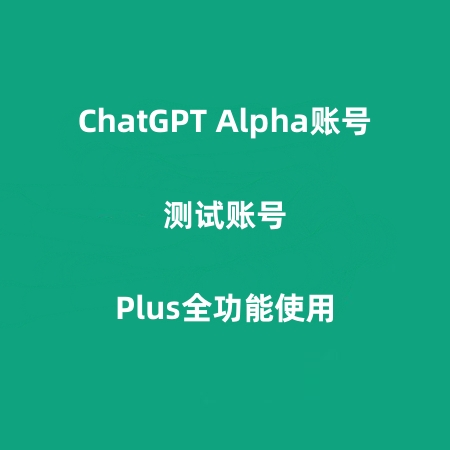 ChatGPT Alpha账号

测试账号

Plus全功能使用